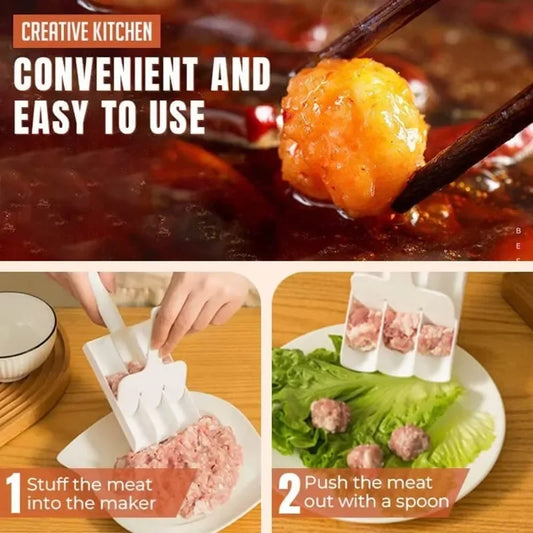 CREATIVE KITCHEN

CONVENIENT AND EASY TO USE

1 Stuff the meat into the maker

2 Push the meat out with a spoon